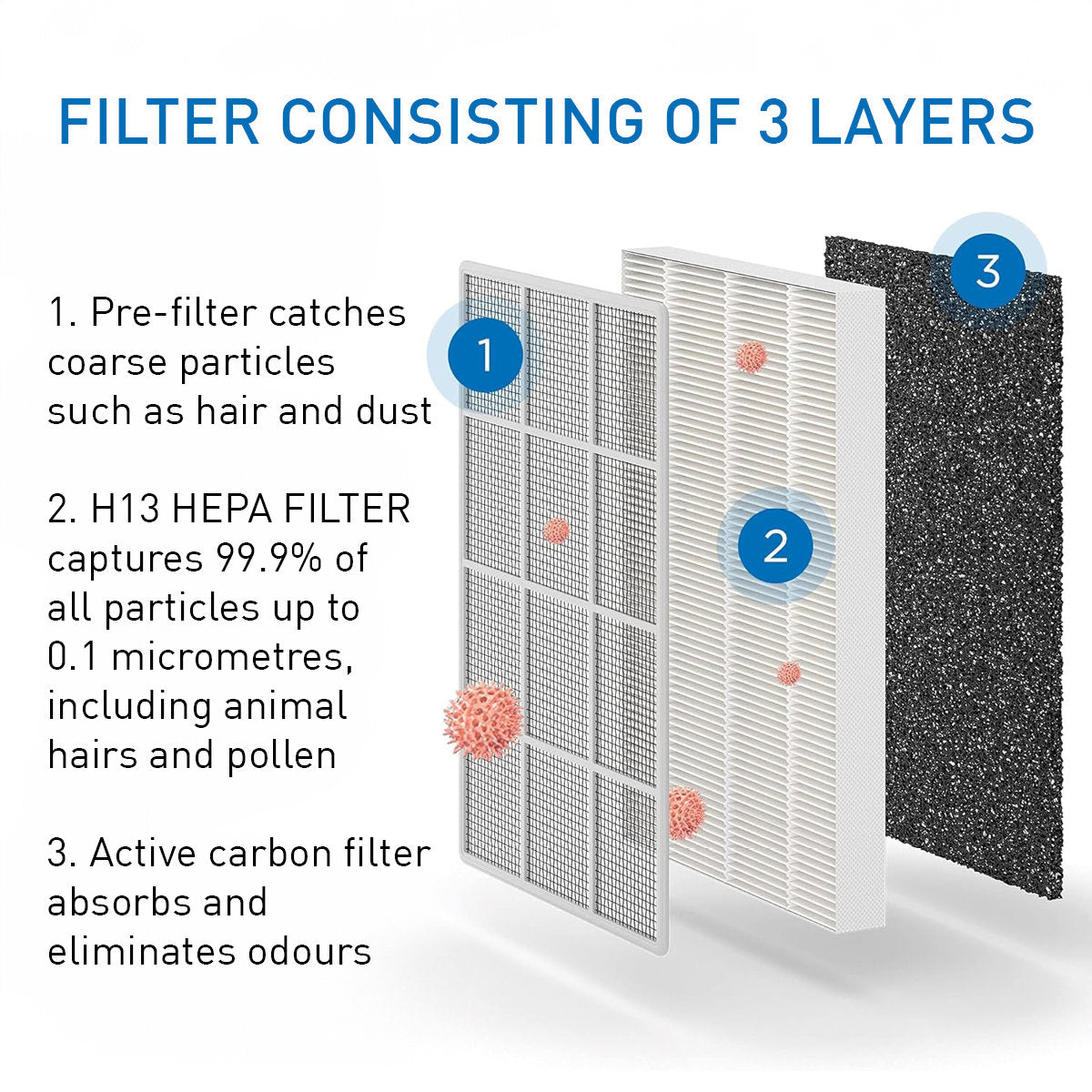 FILTER CONSISTING OF 3 LAYERS

1. Pre-filter catches coarse particles such as hair and dust

2. H13 HEPA FILTER captures 99.9% of all particles up to 0.1 micrometres, including animal hairs and pollen

3. Active carbon filter absorbs and eliminates odours

1

2

3