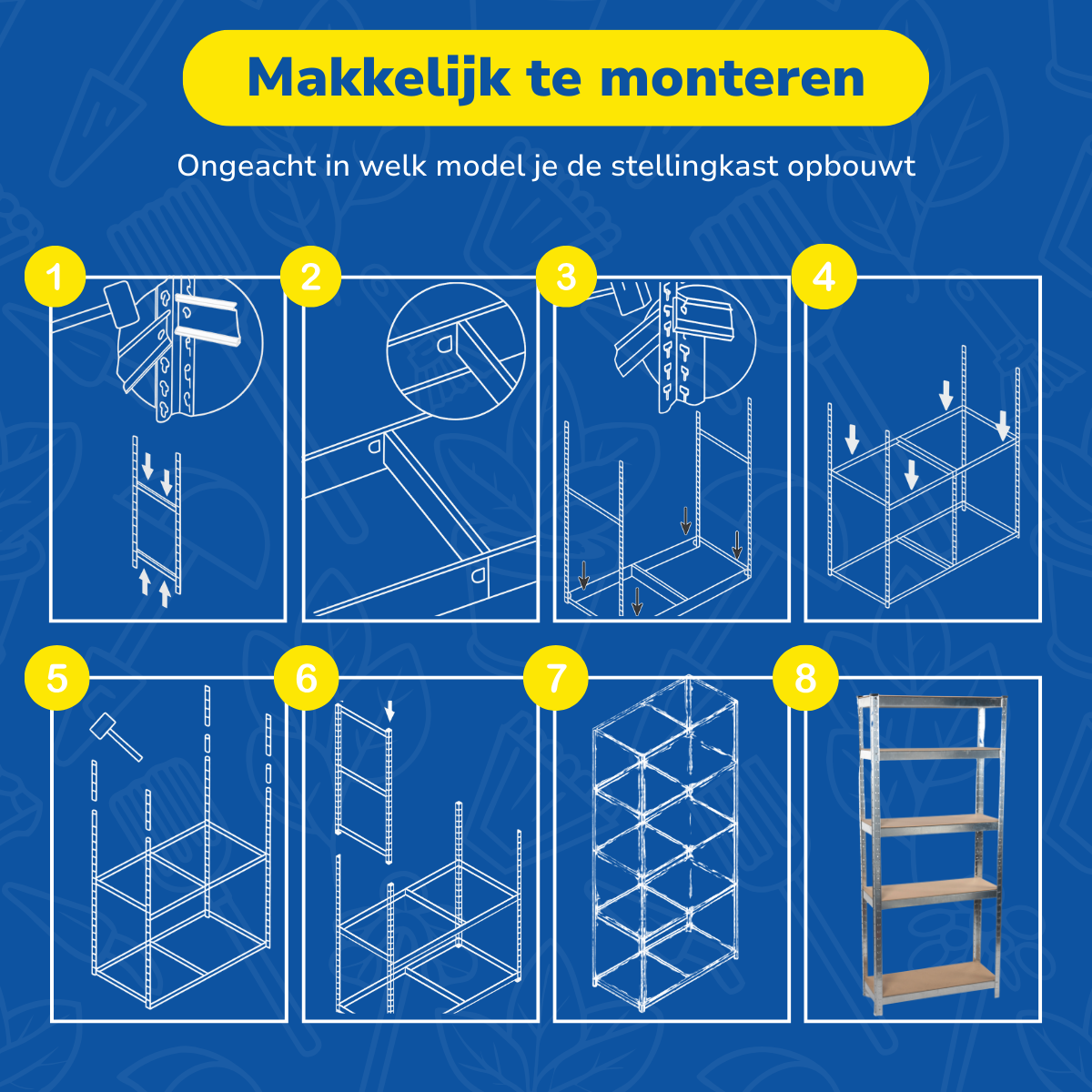 Makkelijk te monteren

Ongeacht in welk model je de stellingkast opbouwt

1

2

3

4

5

6

7

8