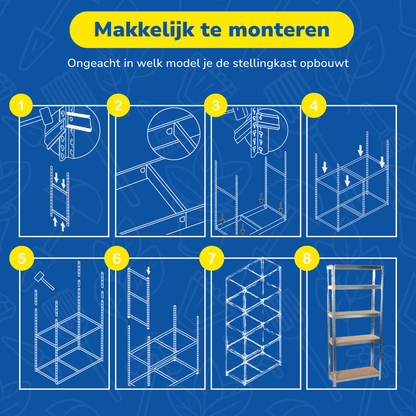 Makkelijk te monteren

Ongeacht in welk model je de stellingkast opbouwt

1

2

3

4

5

6

7

8